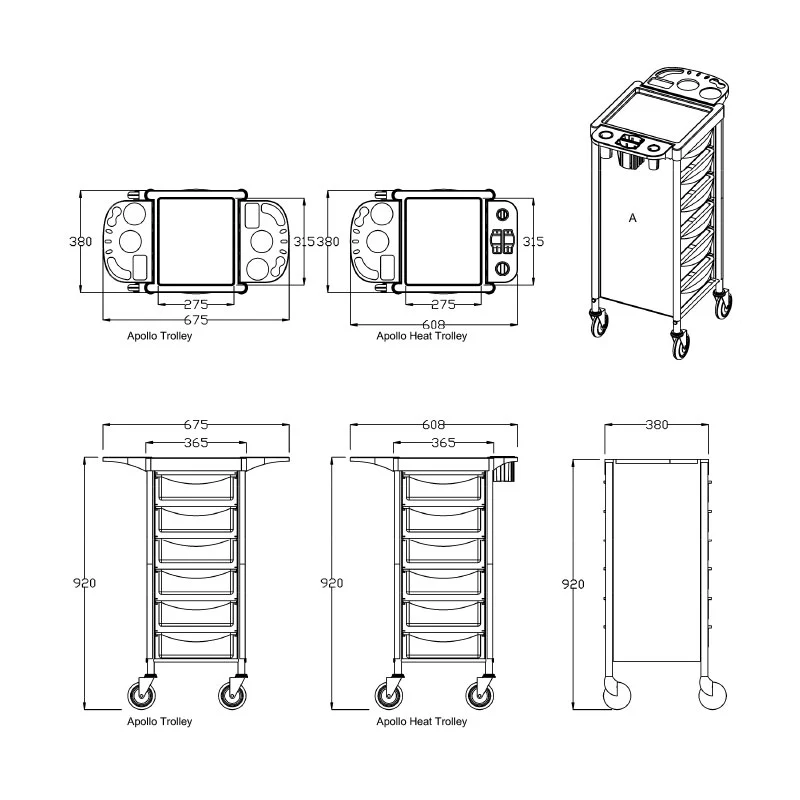 380
315
275
675
Apollo Trolley

380
315
275
608
Apollo Heat Trolley

A

675
365
920
Apollo Trolley

608
365
920
Apollo Heat Trolley

380
920